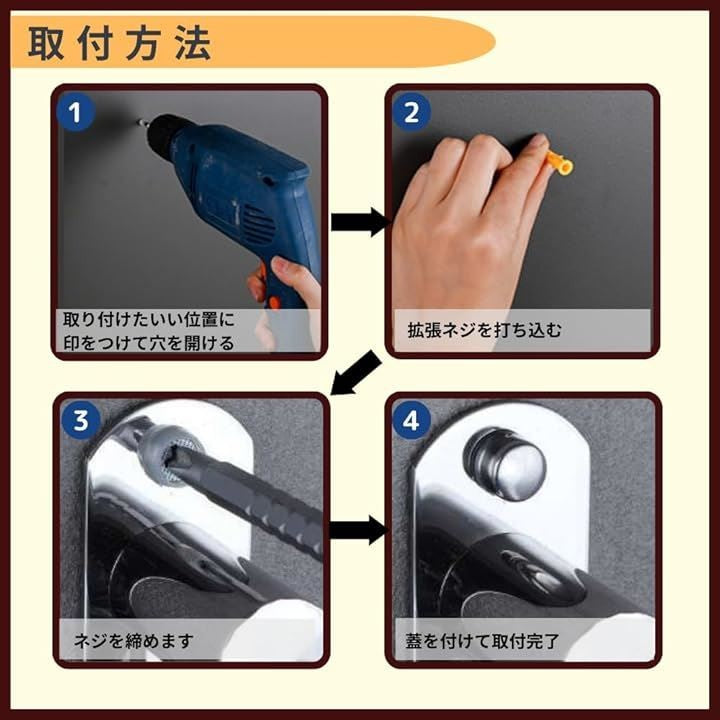 取付方法

1
取り付けたいい位置に印をつけて穴を開ける

2
拡張ネジを打ち込む

3
ネジを締めます

4
蓋を付けて取付完了