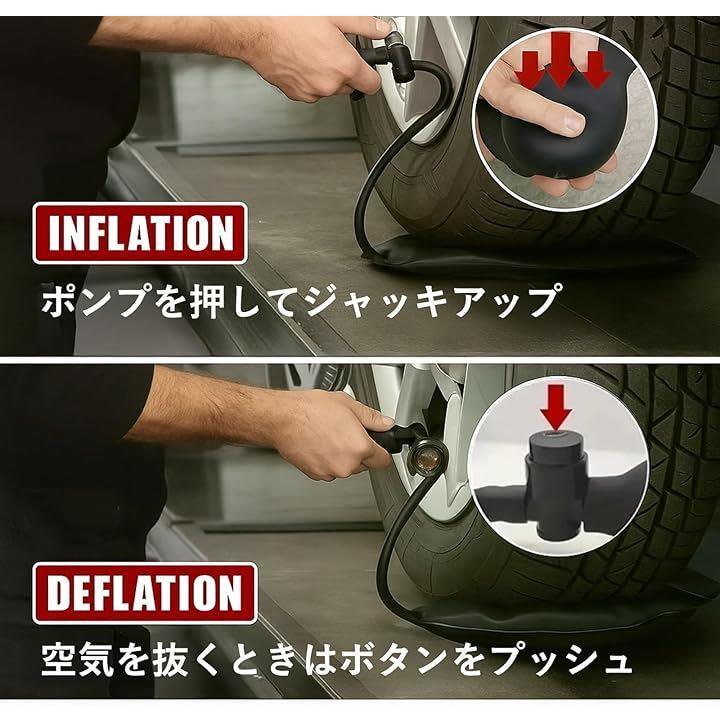 INFLATION

ポンプを押してジャッキアップ

DEFLATION

空気を抜くときはボタンをプッシュ