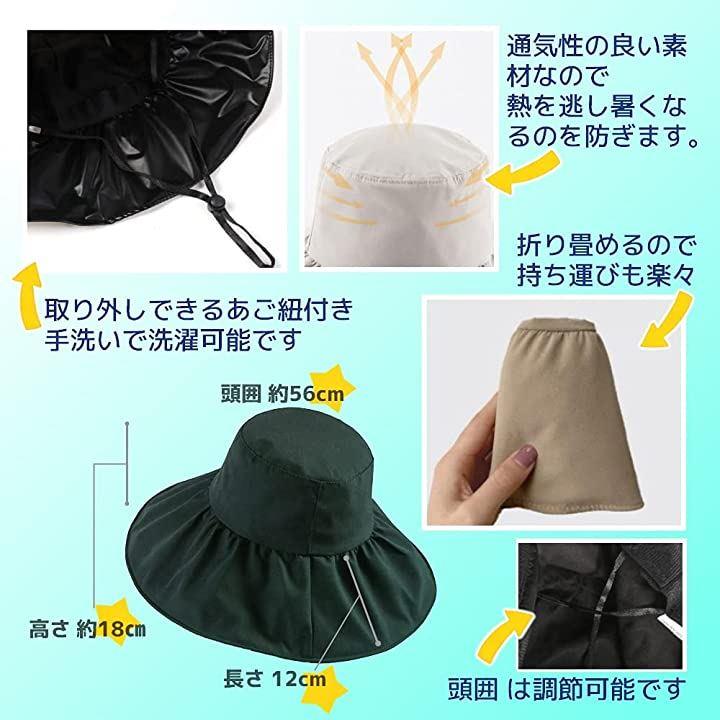 通気性の良い素材なので熱を逃し暑くなるのを防ぎます。

折り畳めるので持ち運びも楽々

取り外しできるあご紐付き
手洗いで洗濯可能です

頭囲 約56cm

高さ 約18cm

長さ 12cm

頭囲 は調節可能です