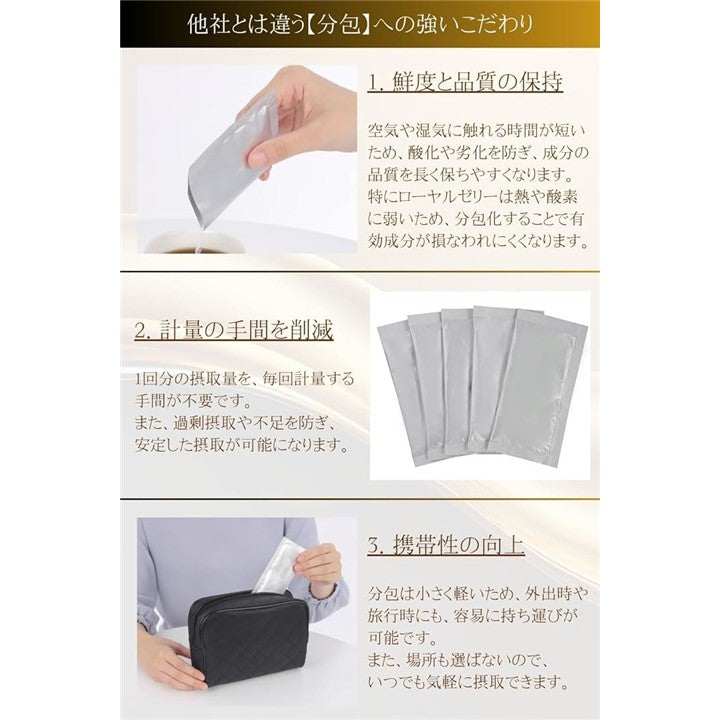 他社とは違う【分包】への強いこだわり

1. 鮮度と品質の保持

空気や湿気に触れる時間が短いため、酸化や劣化を防ぎ、成分の品質を長く保ちやすくなります。
特にローヤルゼリーは熱や酸素に弱いため、分包化することで有効成分が損なわれにくくなります。

2. 計量の手間を削減

1回分の摂取量を、毎回計量する手間が不要です。
また、過剰摂取や不足を防ぎ、安定した摂取が可能になります。

3. 携帯性の向上

分包は小さく軽いため、外出時や旅行時にも、容易に持ち運びが可能です。
また、場所も選ばないので、いつでも気軽に摂取できます。