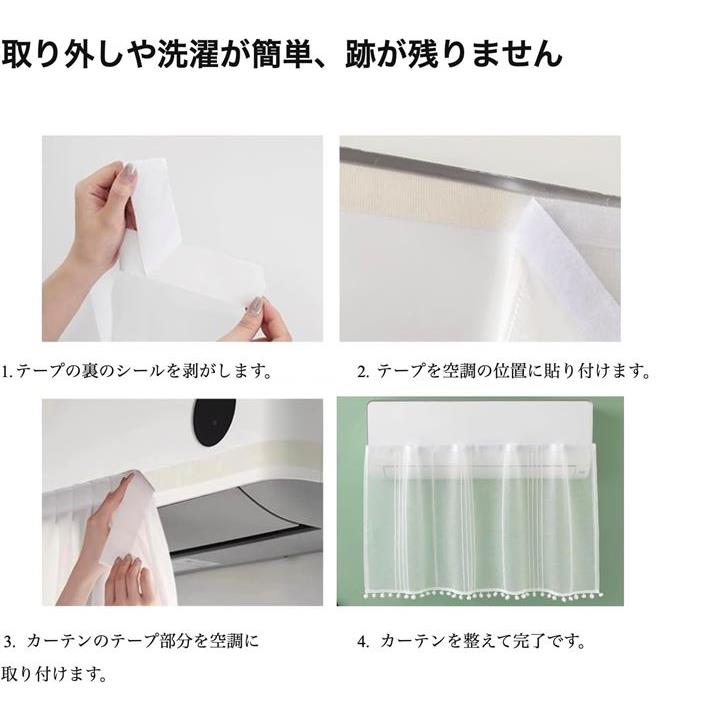 取り外しや洗濯が簡単、跡が残りません

1. テープの裏のシールを剥がします。

2. テープを空調の位置に貼り付けます。

3. カーテンのテープ部分を空調に取り付けます。

4. カーテンを整えて完了です。