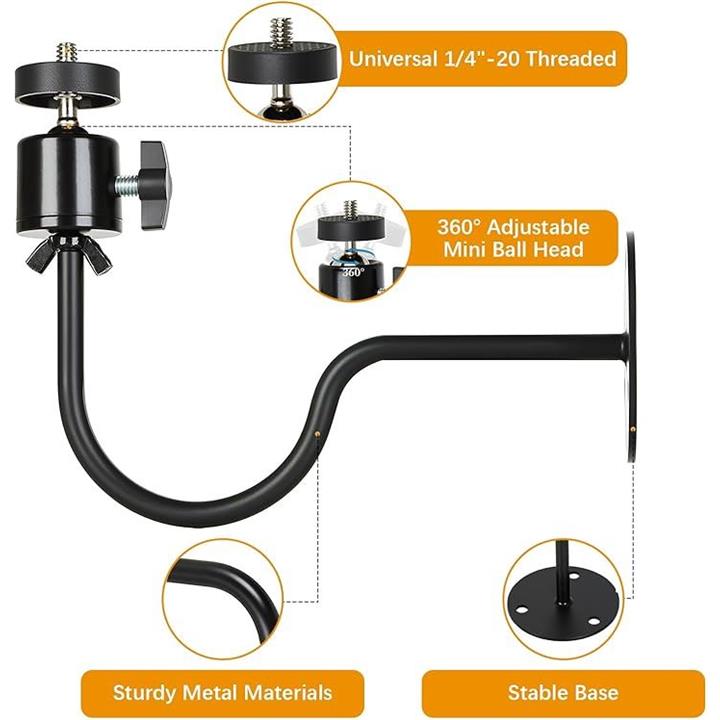 Universal 1/4"-20 Threaded

360° Adjustable Mini Ball Head

360°

Sturdy Metal Materials

Stable Base