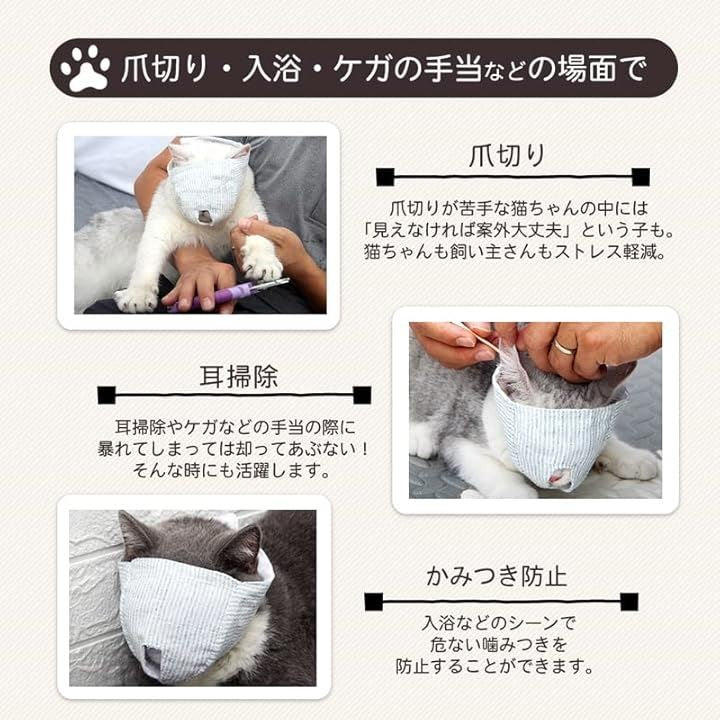 爪切り・入浴・ケガの手当などの場面で

爪切り

爪切りが苦手な猫ちゃんの中には「見えなければ案外大丈夫」という子も。猫ちゃんも飼い主さんもストレス軽減。

耳掃除

耳掃除やケガなどの手当の際に暴れてしまっては却ってあぶない！そんな時にも活躍します。

かみつき防止

入浴などのシーンで危ない噛みつきを防止することができます。