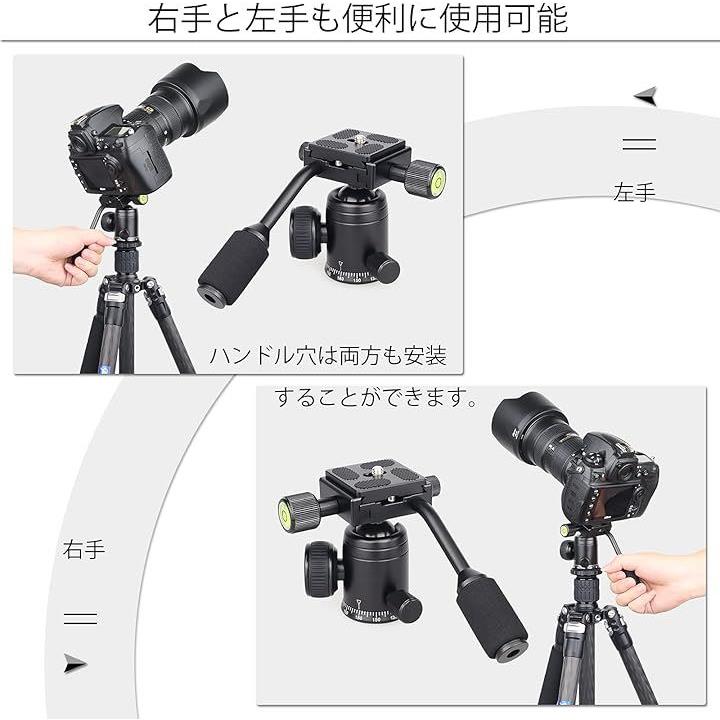 右手と左手も便利に使用可能

左手

ハンドル穴は両方も安装することができます。

右手