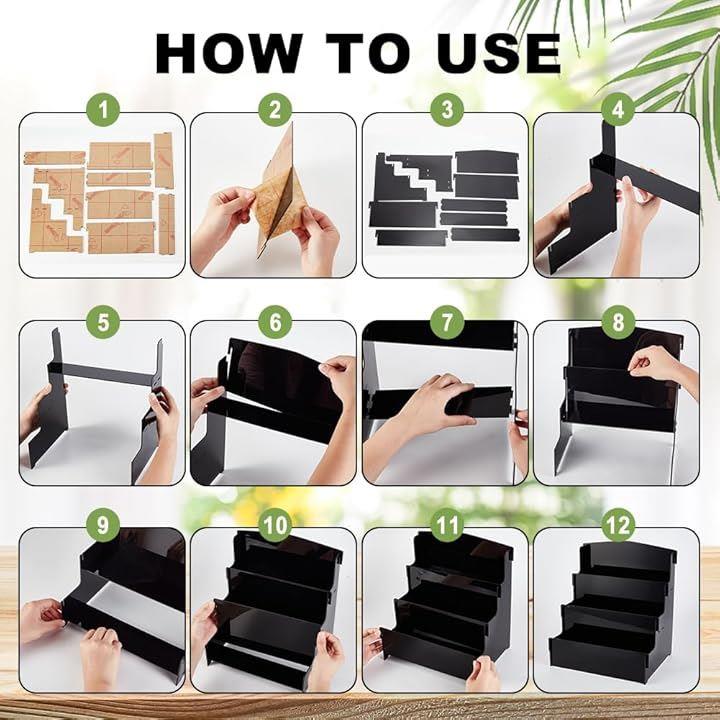 HOW TO USE

1

2

3

4

5

6

7

8

9

10

11

12