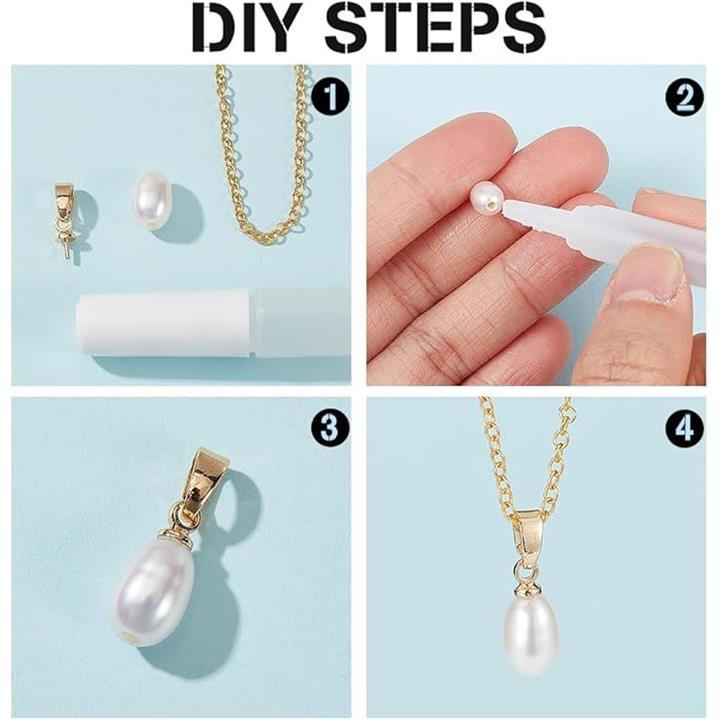 DIY STEPS

1

2

3

4