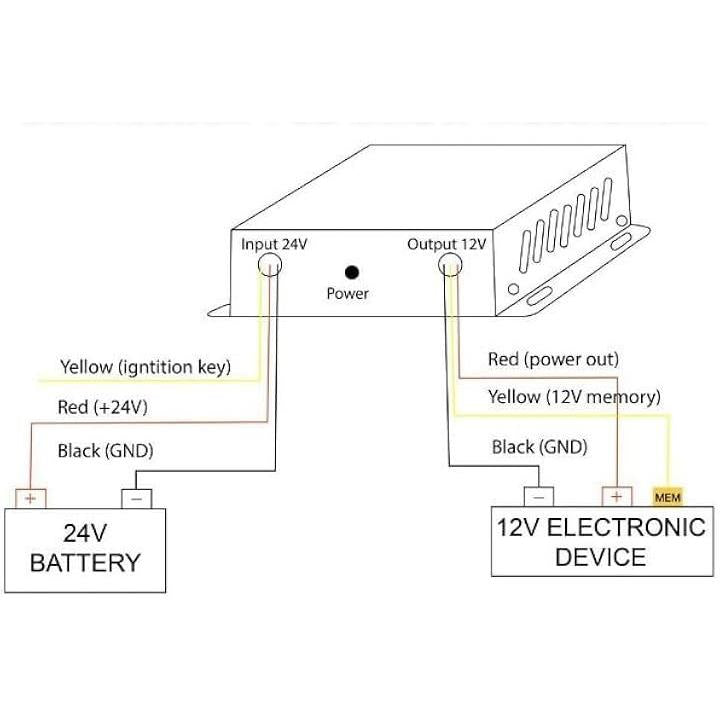 Input 24V

Power

Output 12V

Yellow (igntition key)

Red (+24V)

Black (GND)

Red (power out)

Yellow (12V memory)

Black (GND)

+

−

24V BATTERY

−

+

MEM

12V ELECTRONIC DEVICE