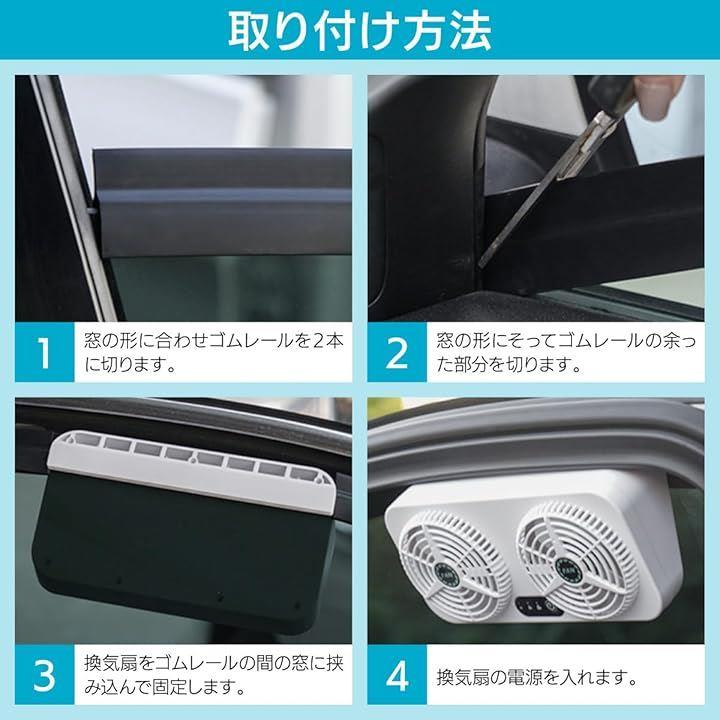 取り付け方法

1
窓の形に合わせゴムレールを2本に切ります。

2
窓の形にそってゴムレールの余った部分を切ります。

3
換気扇をゴムレールの間の窓に挟み込んで固定します。

4
換気扇の電源を入れます。