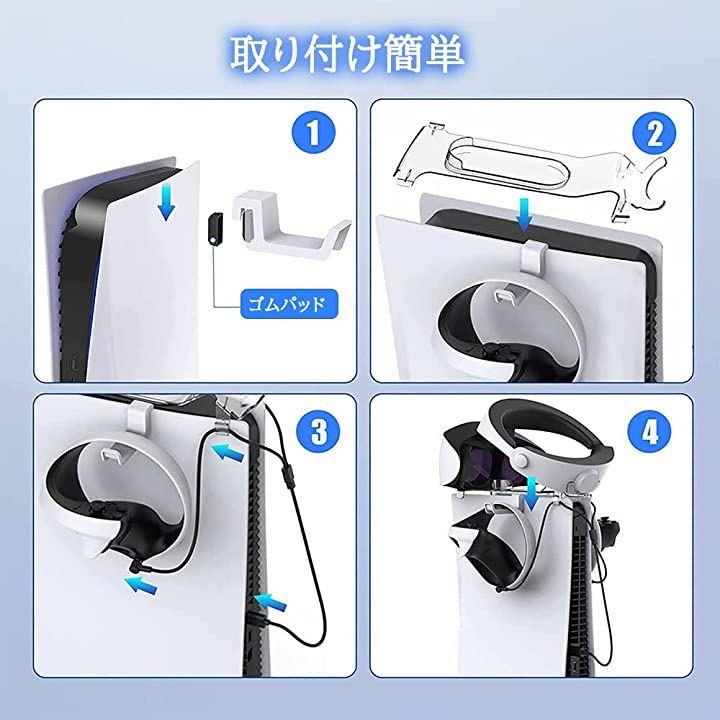 取り付け簡単

1

ゴムパッド

2

3

4