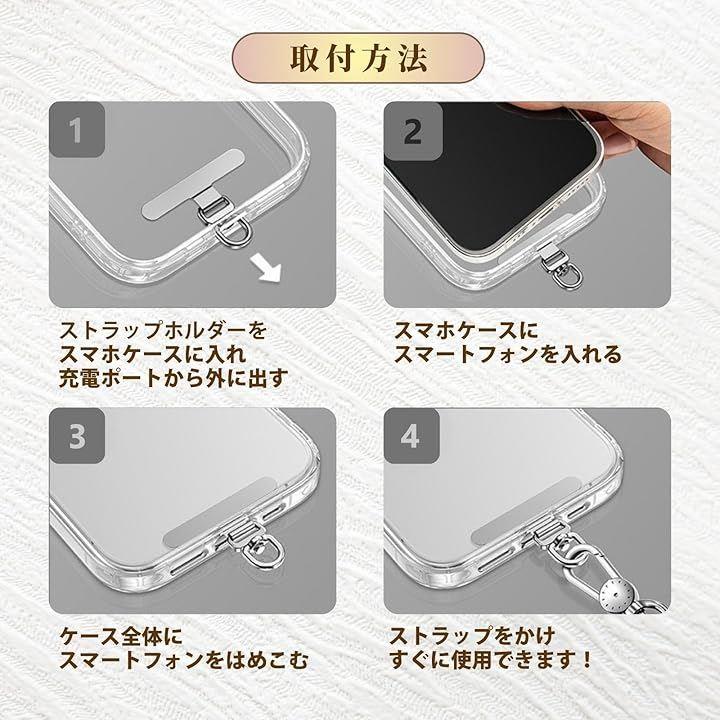 取付方法

1

ストラップホルダーを
スマホケースに入れ
充電ポートから外に出す

2

スマホケースに
スマートフォンを入れる

3

ケース全体に
スマートフォンをはめこむ

4

ストラップをかけ
すぐに使用できます！