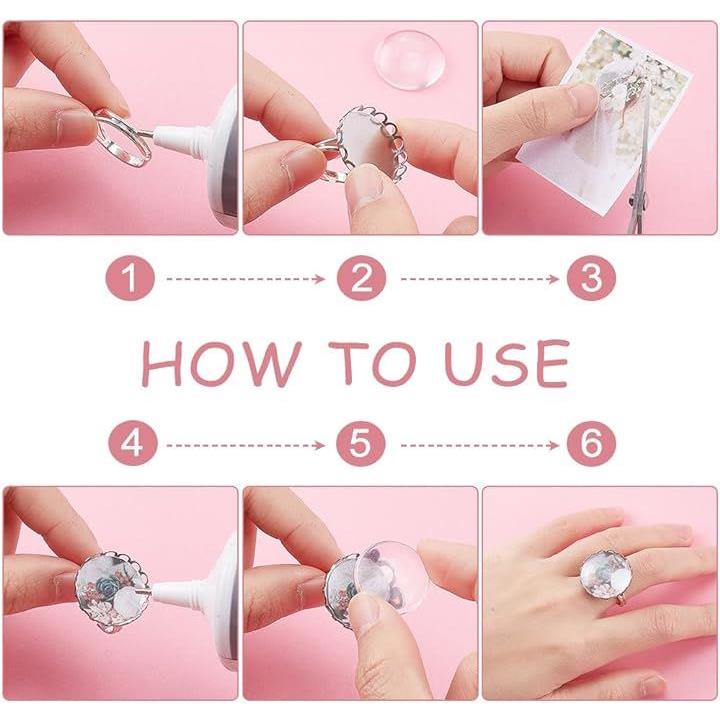 1
2
3

HOW TO USE

4
5
6