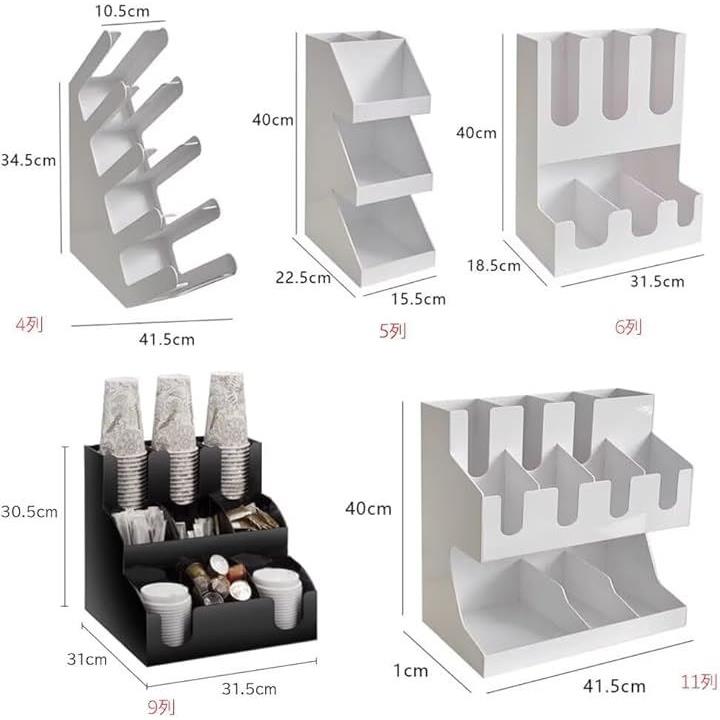 10.5cm
34.5cm
4列
41.5cm

40cm
22.5cm
15.5cm
5列

40cm
18.5cm
31.5cm
6列

30.5cm
31cm
31.5cm
9列

40cm
1cm
41.5cm
11列