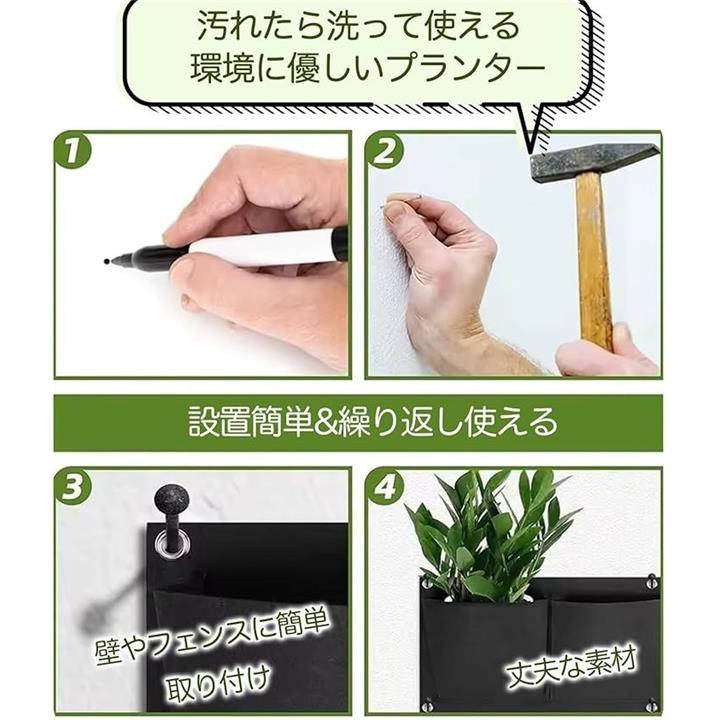 汚れたら洗って使える
環境に優しいプランター

1

2

設置簡単&繰り返し使える

3

壁やフェンスに簡単
取り付け

4

丈夫な素材