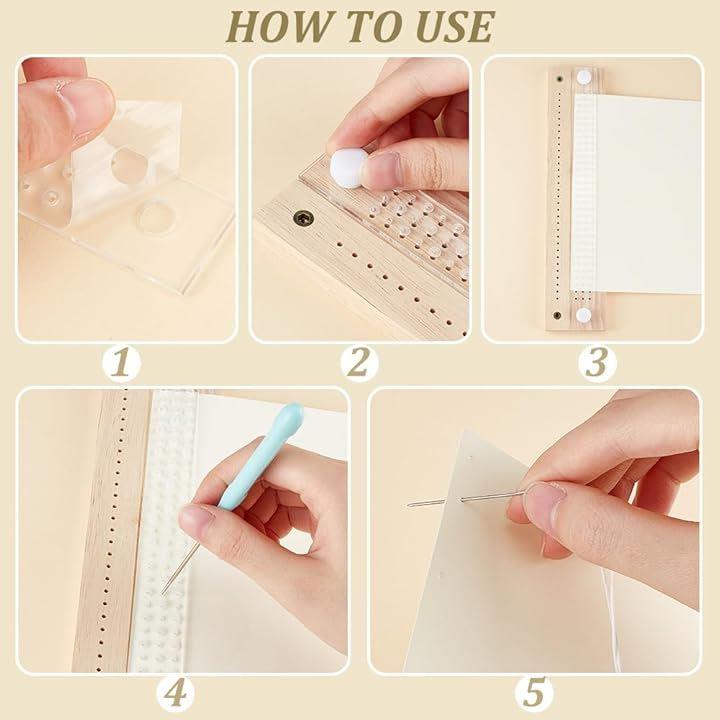 HOW TO USE

1

2

3

4

5