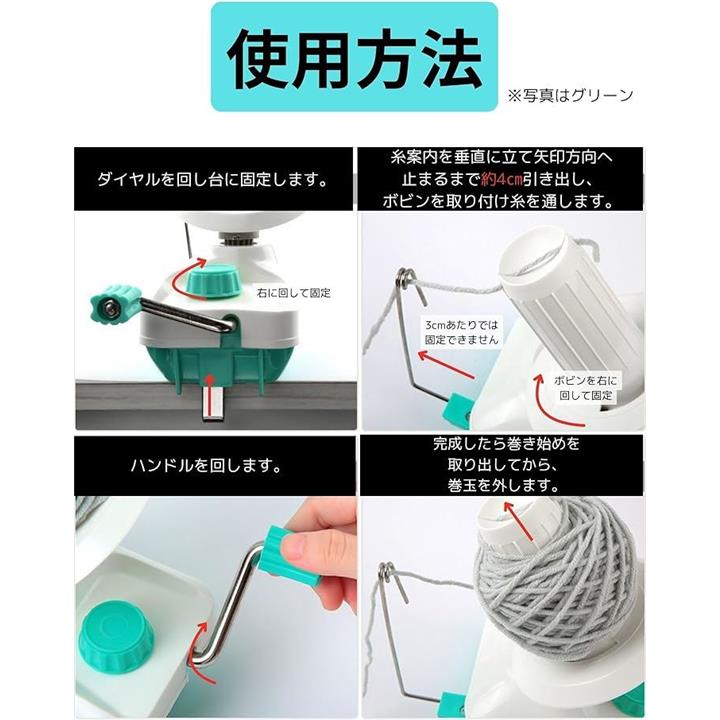 使用方法

※写真はグリーン

ダイヤルを回し台に固定します。

右に回して固定

糸案内を垂直に立て矢印方向へ止まるまで約4cm引き出し、ボビンを取り付け糸を通します。

3cmあたりでは固定できません

ボビンを右に回して固定

ハンドルを回します。

完成したら巻き始めを取り出してから、巻玉を外します。