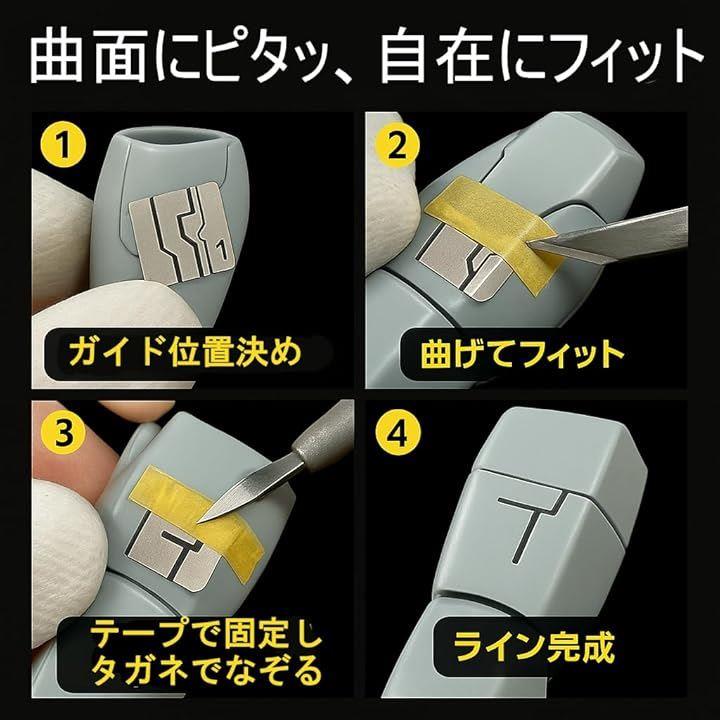 曲面にピタッ、自在にフィット

1
1
ガイド位置決め

2
曲げてフィット

3
テープで固定し
タガネでなぞる

4
ライン完成