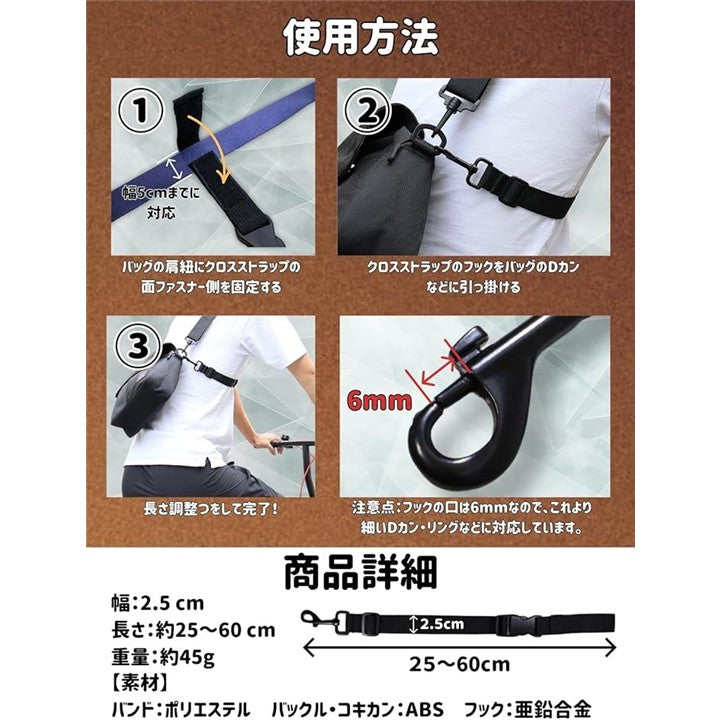 使用方法

①
幅5cmまでに対応

バッグの肩紐にクロスストラップの面ファスナー側を固定する

②

クロスストラップのフックをバッグのDカンなどに引っ掛ける

③

長さ調整つをして完了！

6mm

注意点：フックの口は6mmなので、これより細いDカン・リングなどに対応しています。

商品詳細

幅：2.5 cm
長さ：約25～60 cm
重量：約45g
【素材】
バンド：ポリエステル　バックル・コキカン：ABS　フック：亜鉛合金

2.5cm
25～60cm