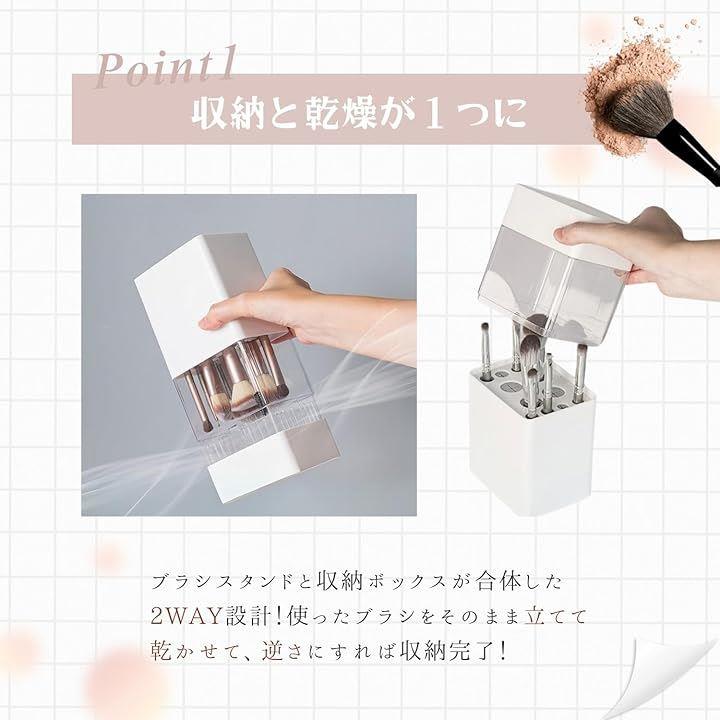 Point1
収納と乾燥が１つに

ブラシスタンドと収納ボックスが合体した2WAY設計！使ったブラシをそのまま立てて乾かせて、逆さにすれば収納完了！