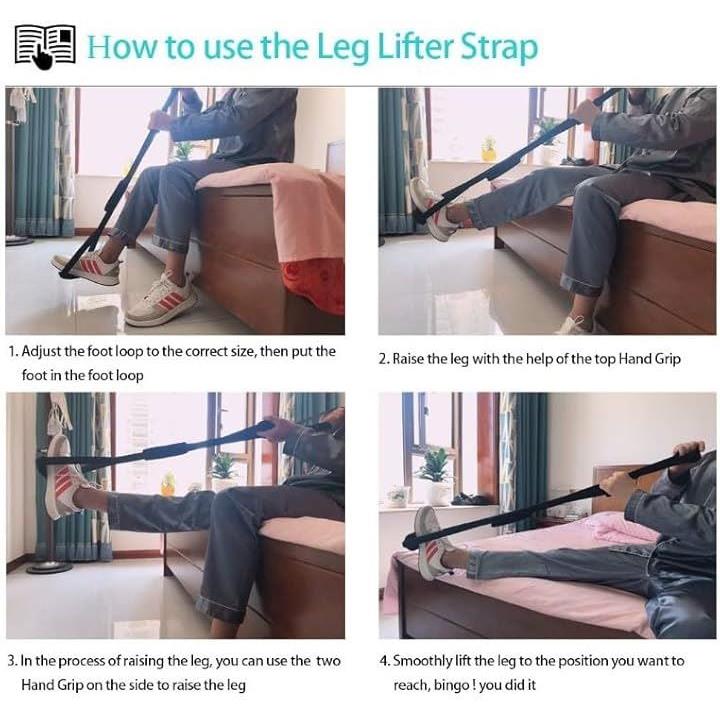 How to use the Leg Lifter Strap

1. Adjust the foot loop to the correct size, then put the foot in the foot loop

2. Raise the leg with the help of the top Hand Grip

3. In the process of raising the leg, you can use the two Hand Grip on the side to raise the leg

4. Smoothly lift the leg to the position you want to reach, bingo ! you did it