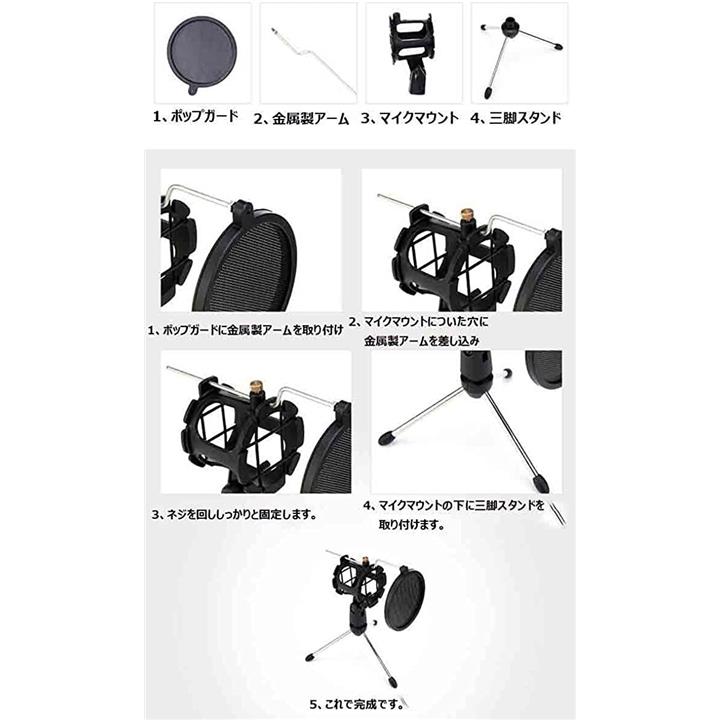 1、ポップガード　2、金属製アーム　3、マイクマウント　4、三脚スタンド

1、ポップガードに金属製アームを取り付け

2、マイクマウントについた穴に金属製アームを差し込み

3、ネジを回ししっかりと固定します。

4、マイクマウントの下に三脚スタンドを取り付けます。

5、これで完成です。