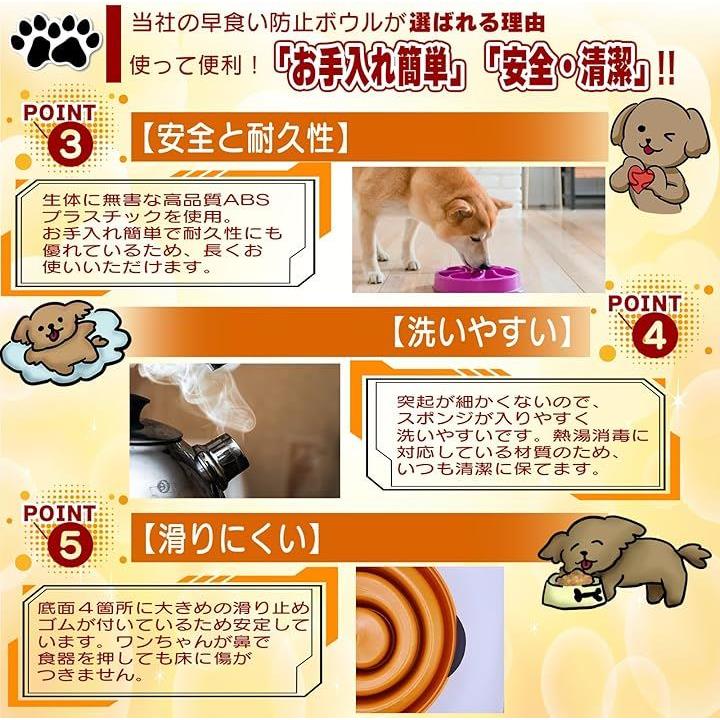 当社の早食い防止ボウルが選ばれる理由

使って便利！「お手入れ簡単」「安全・清潔」!!

POINT 3

【安全と耐久性】

生体に無害な高品質ABSプラスチックを使用。お手入れ簡単で耐久性にも優れているため、長くお使いいただけます。

POINT 4

【洗いやすい】

突起が細かくないので、スポンジが入りやすく洗いやすいです。熱湯消毒に対応している材質のため、いつも清潔に保てます。

POINT 5

【滑りにくい】

底面４箇所に大きめの滑り止めゴムが付いているため安定しています。ワンちゃんが鼻で食器を押しても床に傷がつきません。