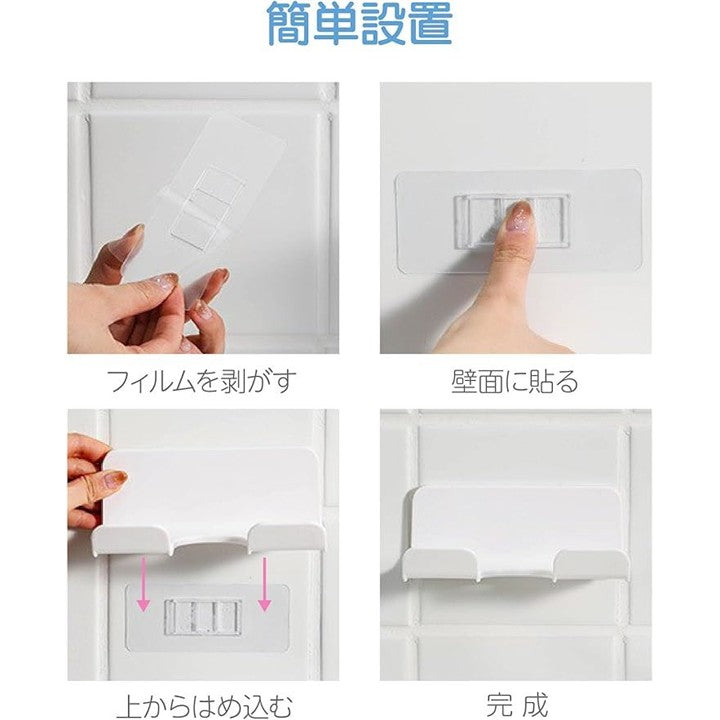 簡単設置

フィルムを剥がす

壁面に貼る

上からはめ込む

完 成