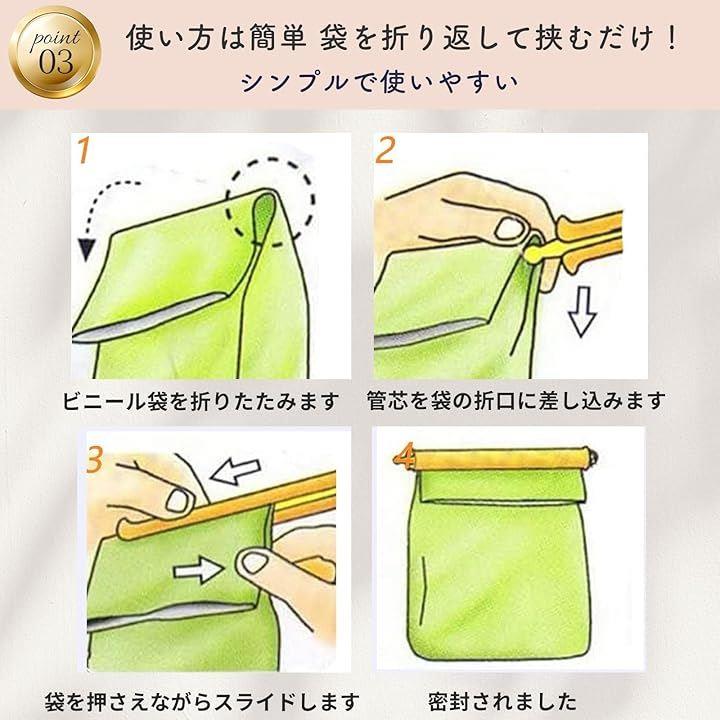 point 03

使い方は簡単 袋を折り返して挟むだけ！

シンプルで使いやすい

1

ビニール袋を折りたたみます

2

管芯を袋の折口に差し込みます

3

袋を押さえながらスライドします

4

密封されました