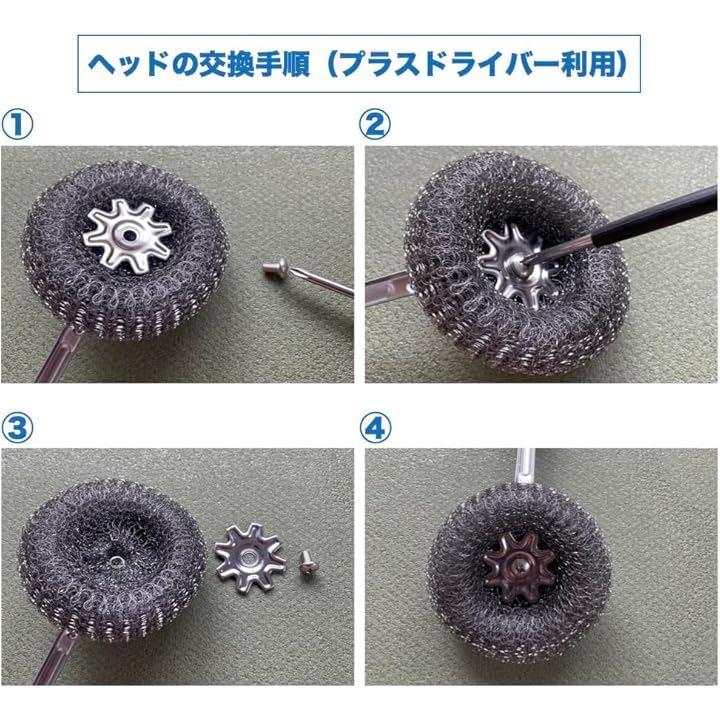 ヘッドの交換手順（プラスドライバー利用）

①

②

③

④