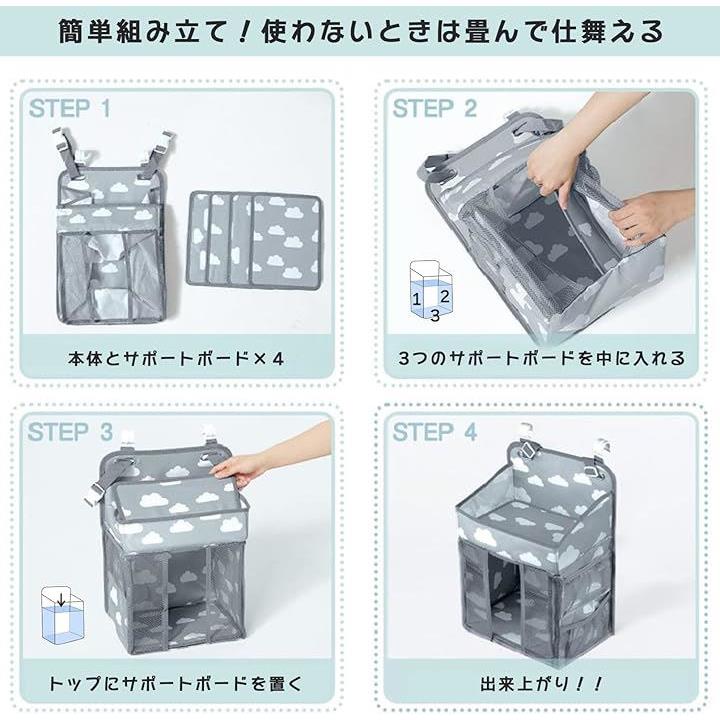 簡単組み立て！使わないときは畳んで仕舞える

STEP 1

本体とサポートボード×4

STEP 2

1 2 3

3つのサポートボードを中に入れる

STEP 3

トップにサポートボードを置く

STEP 4

出来上がり！！