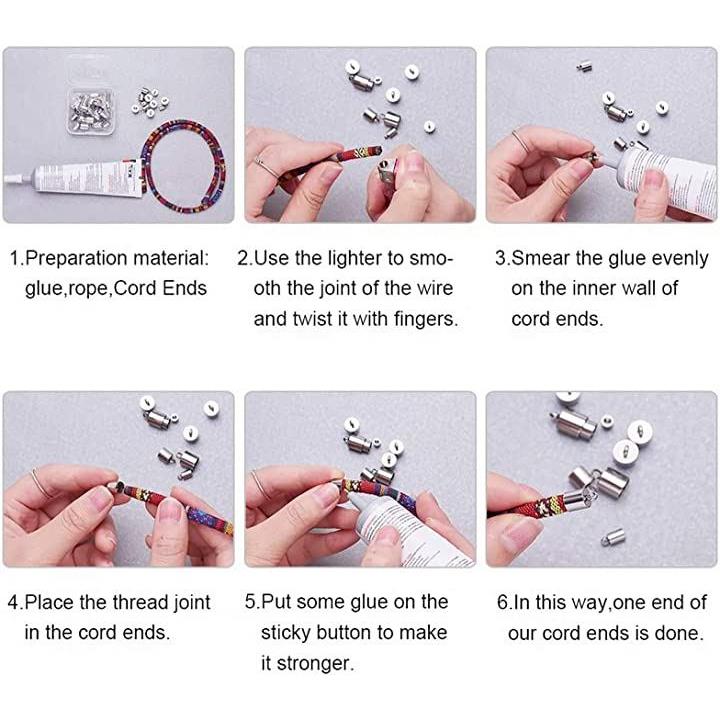 1.Preparation material: glue,rope,Cord Ends

2.Use the lighter to smooth the joint of the wire and twist it with fingers.

3.Smear the glue evenly on the inner wall of cord ends.

4.Place the thread joint in the cord ends.

5.Put some glue on the sticky button to make it stronger.

6.In this way,one end of our cord ends is done.