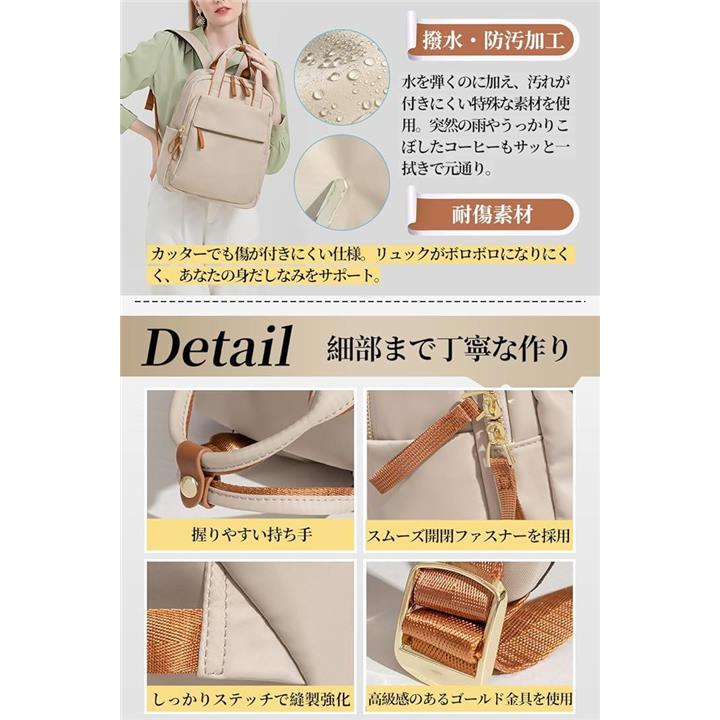 撥水・防汚加工

水を弾くのに加え、汚れが付きにくい特殊な素材を使用。突然の雨やうっかりこぼしたコーヒーもサッと一拭きで元通り。

耐傷素材

カッターでも傷が付きにくい仕様。リュックがボロボロになりにくく、あなたの身だしなみをサポート。

Detail 細部まで丁寧な作り

握りやすい持ち手

スムーズ開閉ファスナーを採用

しっかりステッチで縫製強化

高級感のあるゴールド金具を使用