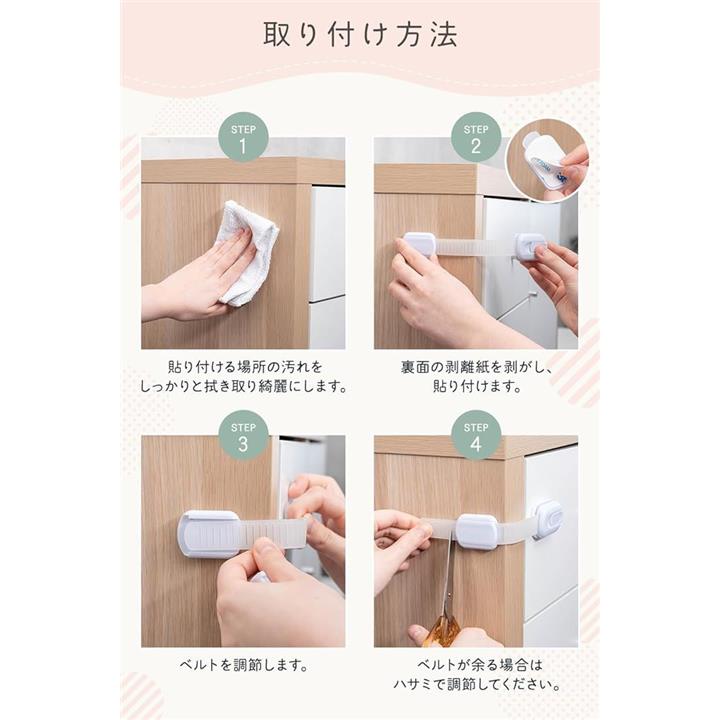 取り付け方法

STEP 1

貼り付ける場所の汚れをしっかりと拭き取り綺麗にします。

STEP 2

裏面の剥離紙を剥がし、貼り付けます。

STEP 3

ベルトを調節します。

STEP 4

ベルトが余る場合はハサミで調節してください。