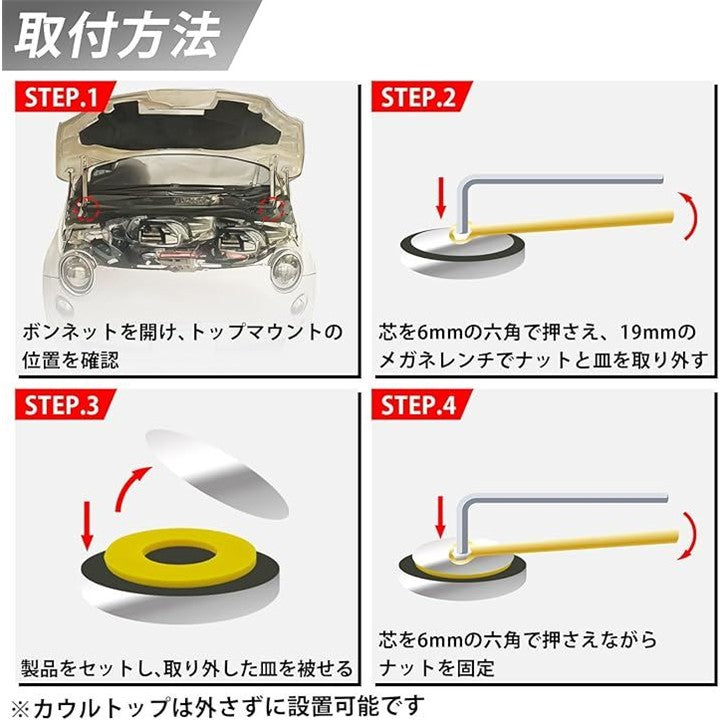 取付方法

STEP.1

ボンネットを開け、トップマウントの位置を確認

STEP.2

芯を6mmの六角で押さえ、19mmのメガネレンチでナットと皿を取り外す

STEP.3

製品をセットし、取り外した皿を被せる

STEP.4

芯を6mmの六角で押さえながらナットを固定

※カウルトップは外さずに設置可能です