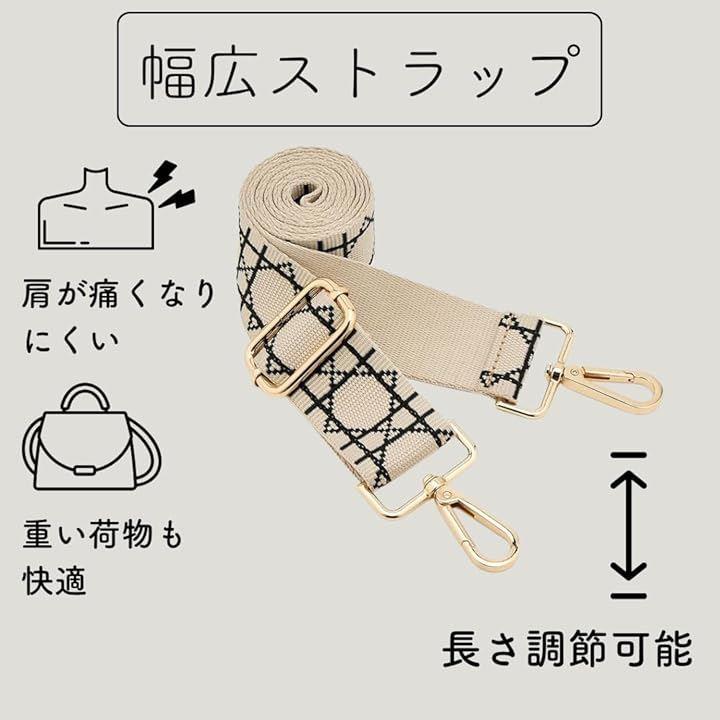 幅広ストラップ

肩が痛くなりにくい

重い荷物も快適

長さ調節可能