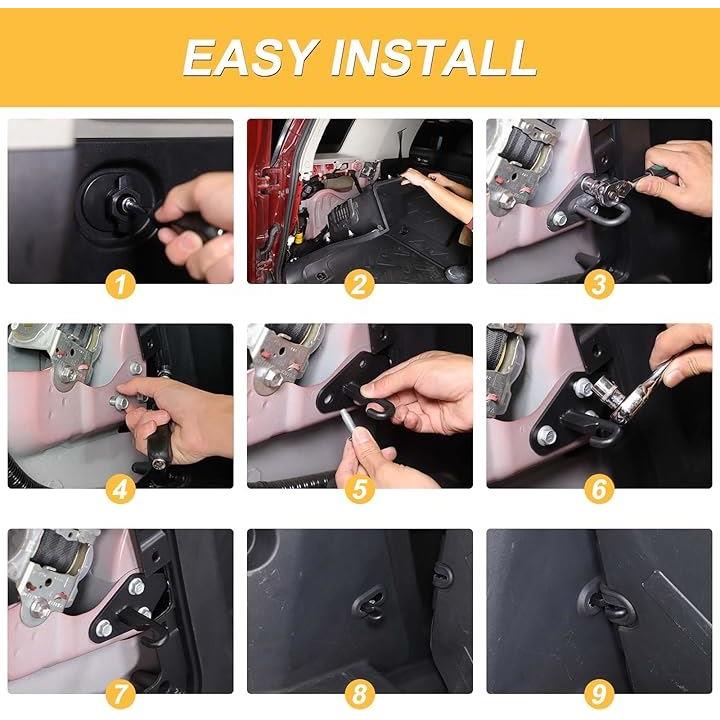 EASY INSTALL

1

2

3

4

5

6

7

8

9