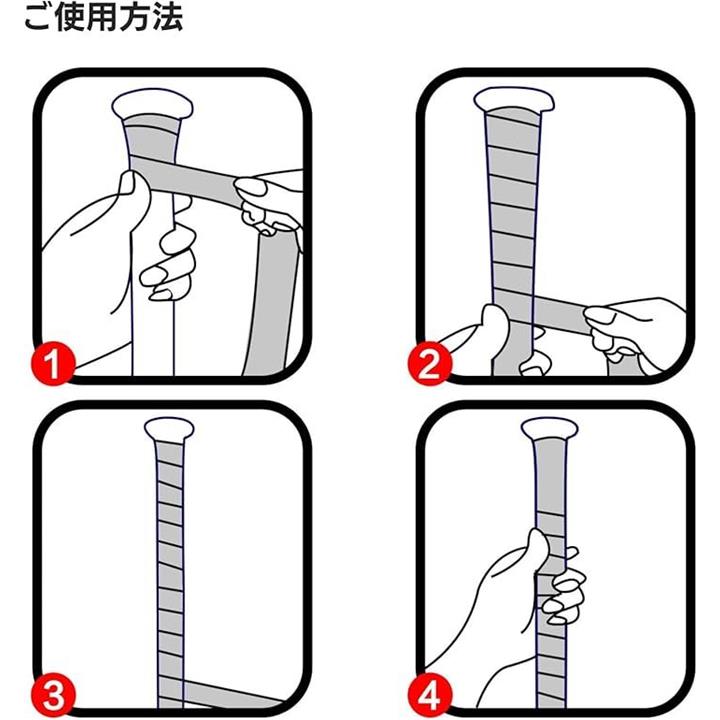 ご使用方法

1

2

3

4