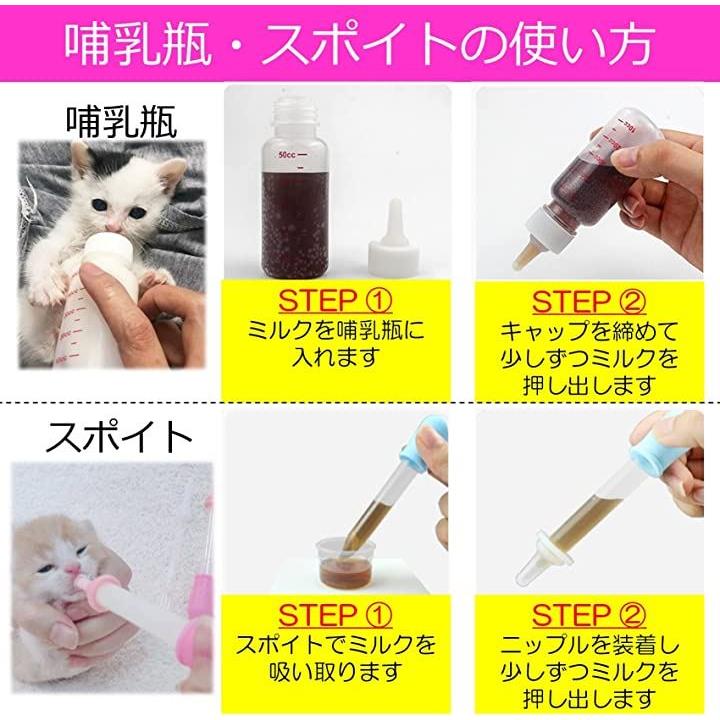 哺乳瓶・スポイトの使い方

哺乳瓶

50cc

STEP ①
ミルクを哺乳瓶に入れます

STEP ②
キャップを締めて少しずつミルクを押し出します

スポイト

STEP ①
スポイトでミルクを吸い取ります

STEP ②
ニップルを装着し少しずつミルクを押し出します