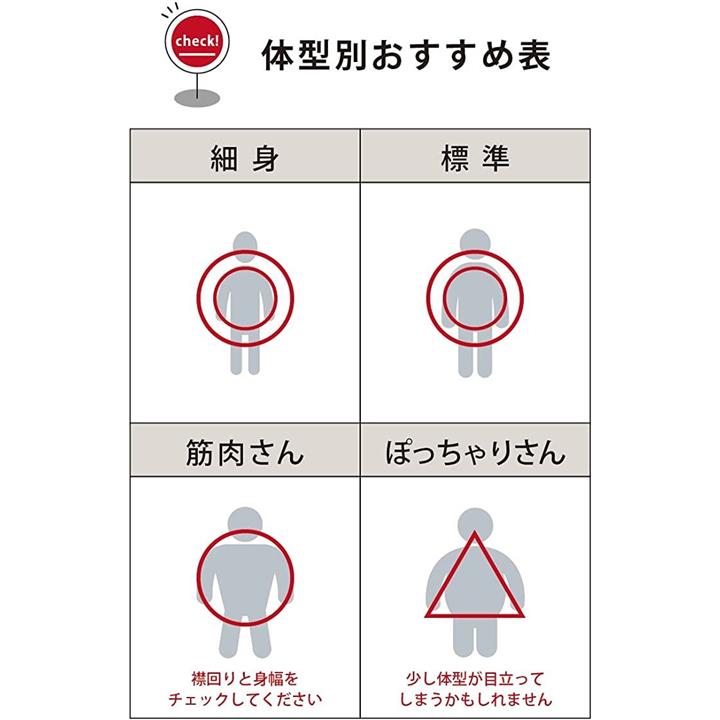 check!

体型別おすすめ表

| 細 身 | 標 準 |
|---|---|
| | |
| 筋肉さん | ぽっちゃりさん |
| 襟回りと身幅をチェックしてください | 少し体型が目立ってしまうかもしれません |