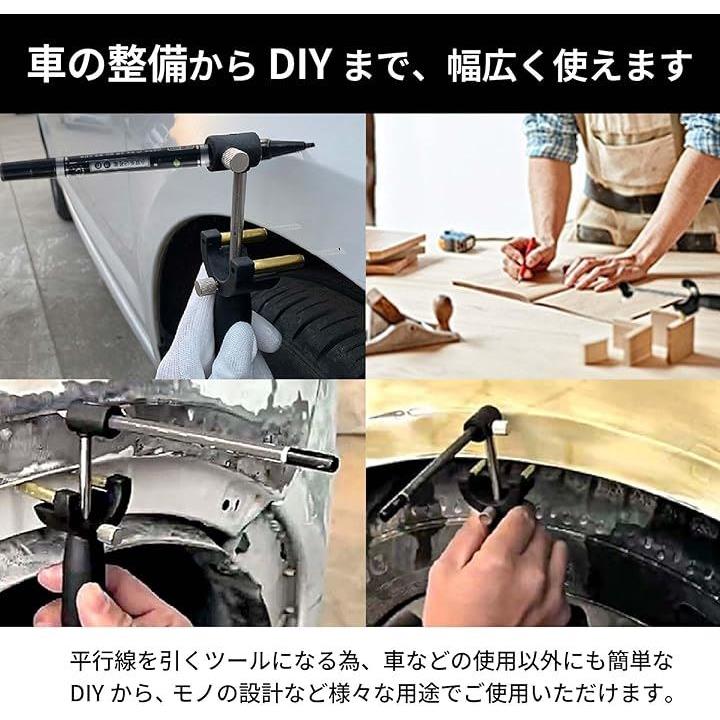 車の整備から DIY まで、幅広く使えます

平行線を引くツールになる為、車などの使用以外にも簡単な DIY から、モノの設計など様々な用途でご使用いただけます。