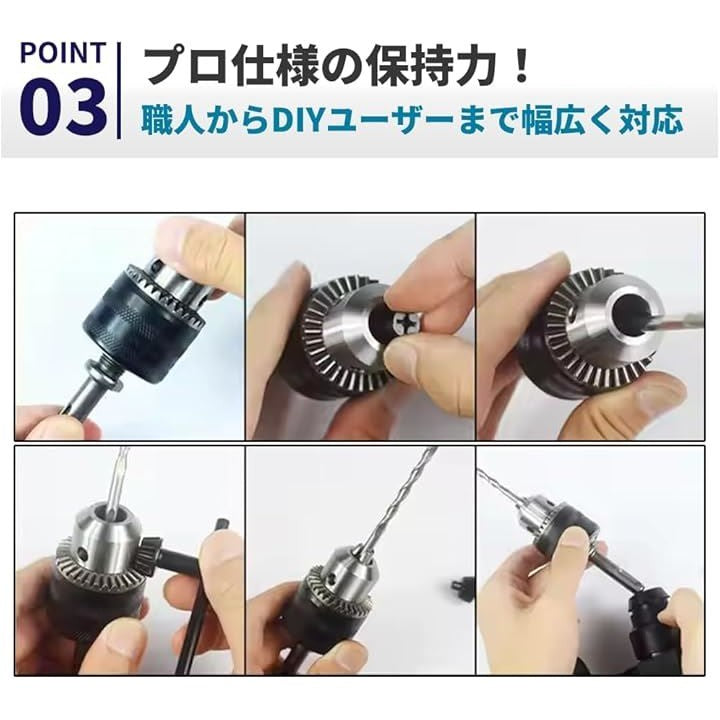 POINT
03

プロ仕様の保持力！
職人からDIYユーザーまで幅広く対応