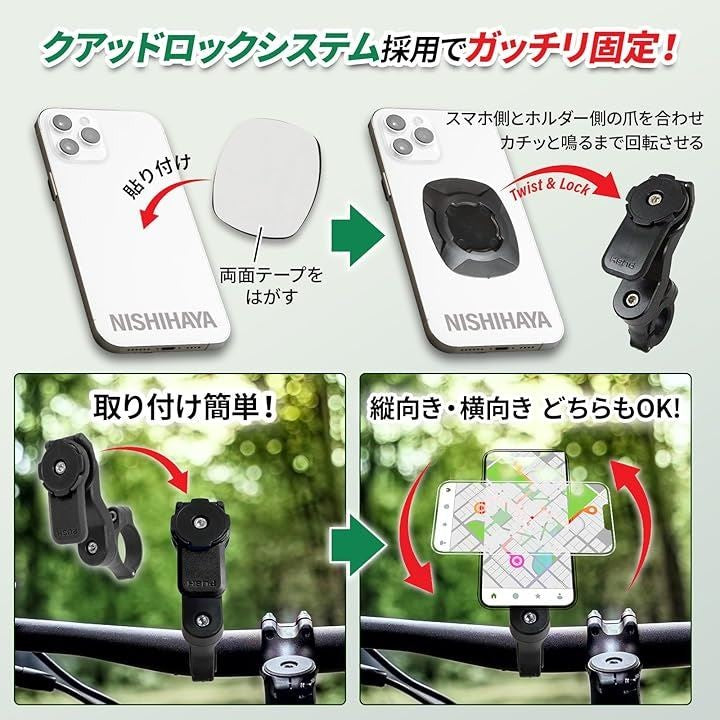 クアッドロックシステム採用でガッチリ固定！

貼り付け

両面テープをはがす

NISHIHAYA

スマホ側とホルダー側の爪を合わせ
カチッと鳴るまで回転させる

Twist & Lock

PUSH

NISHIHAYA

取り付け簡単！

PUSH

PUSH

縦向き・横向き どちらもOK!