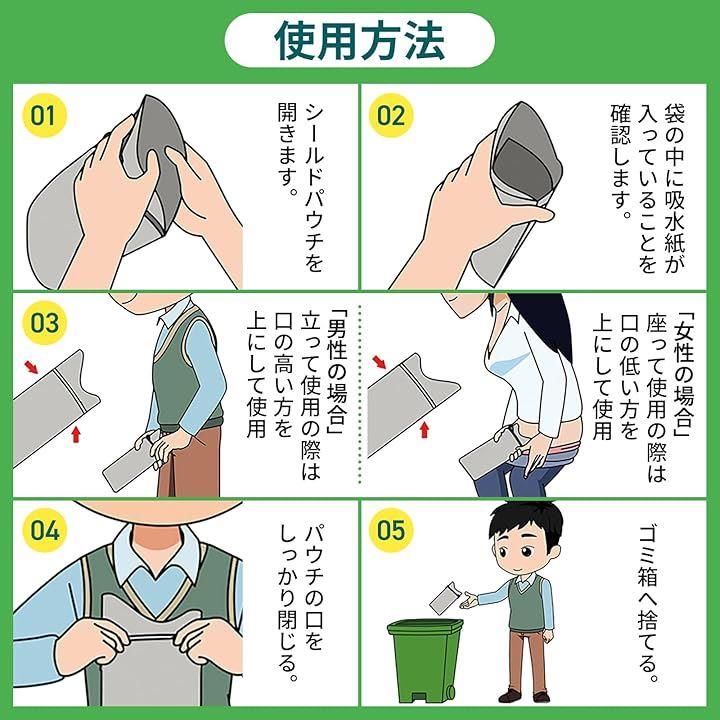 使用方法

01
シールドパウチを開きます。

02
袋の中に吸水紙が入っていることを確認します。

03
「男性の場合」立って使用の際は口の高い方を上にして使用

「女性の場合」座って使用の際は口の低い方を上にして使用

04
パウチの口をしっかり閉じる。

05
ゴミ箱へ捨てる。