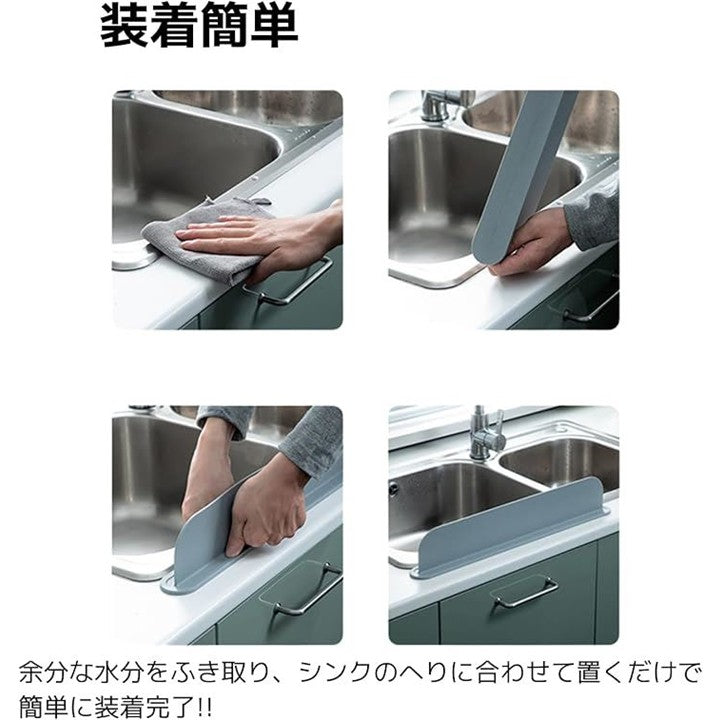 装着簡単

余分な水分をふき取り、シンクのへりに合わせて置くだけで簡単に装着完了!!