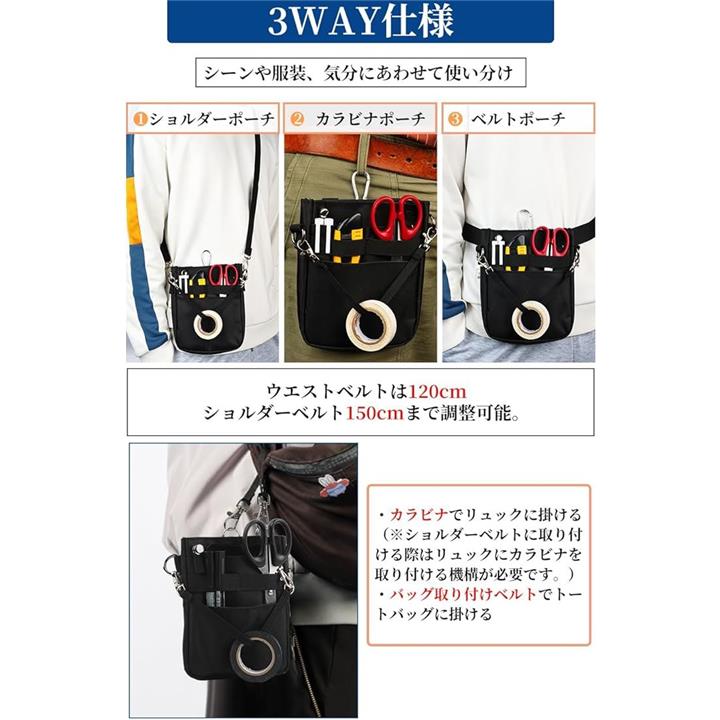 3WAY仕様

シーンや服装、気分にあわせて使い分け

❶ショルダーポーチ

❷ カラビナポーチ

❸ ベルトポーチ

ウエストベルトは120cm
ショルダーベルト150cmまで調整可能。

・カラビナでリュックに掛ける（※ショルダーベルトに取り付ける際はリュックにカラビナを取り付ける機構が必要です。）
・バッグ取り付けベルトでトートバッグに掛ける