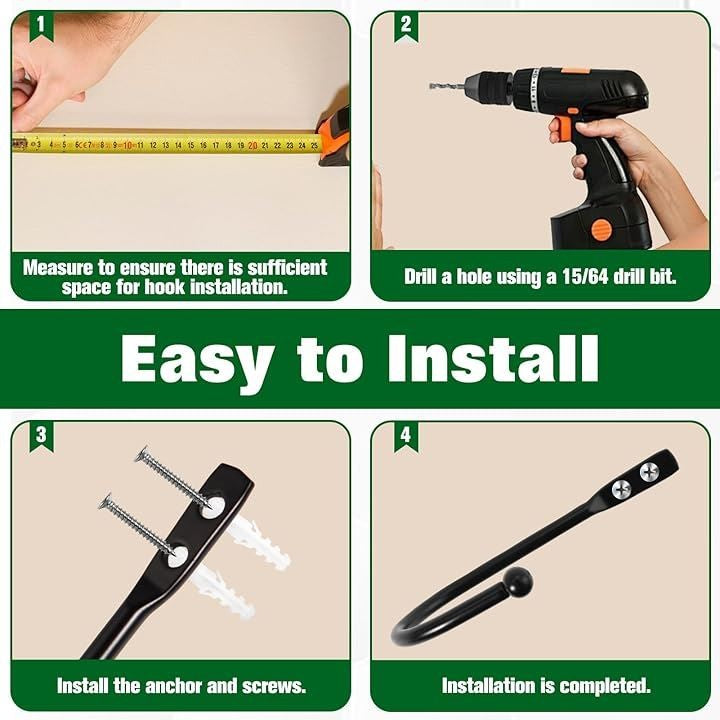 1

3 4 5 6 7 8 9 10 11 12 13 14 15 16 17 18 19 20 21 22 23 24 25

Measure to ensure there is sufficient space for hook installation.

2

Drill a hole using a 15/64 drill bit.

Easy to Install

3

Install the anchor and screws.

4

Installation is completed.