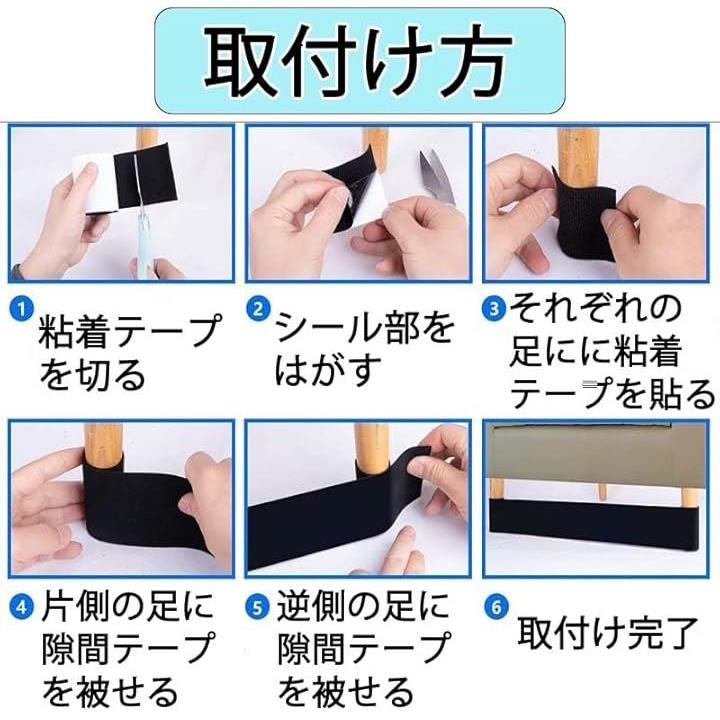 取付け方

1 粘着テープを切る

2 シール部をはがす

3 それぞれの足にに粘着テープを貼る

4 片側の足に隙間テープを被せる

5 逆側の足に隙間テープを被せる

6 取付け完了