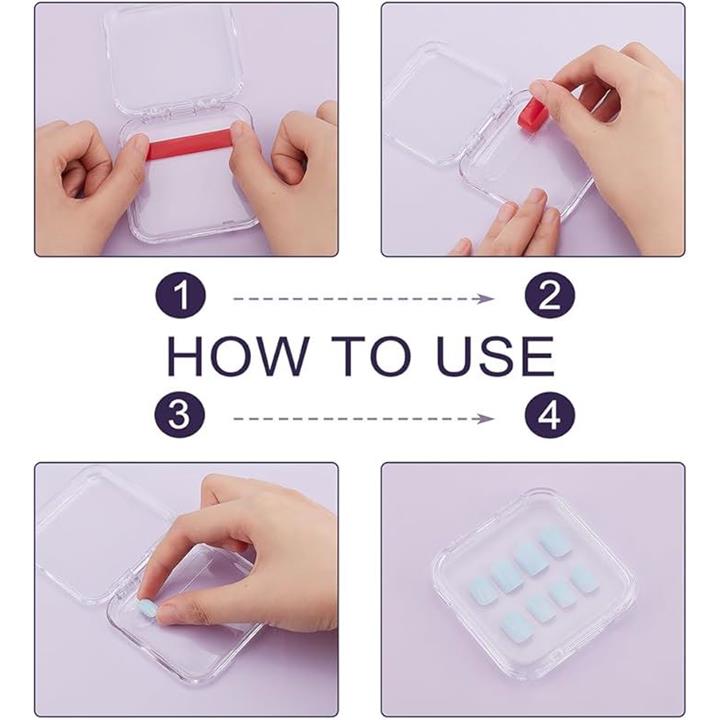 1

2

HOW TO USE

3

4