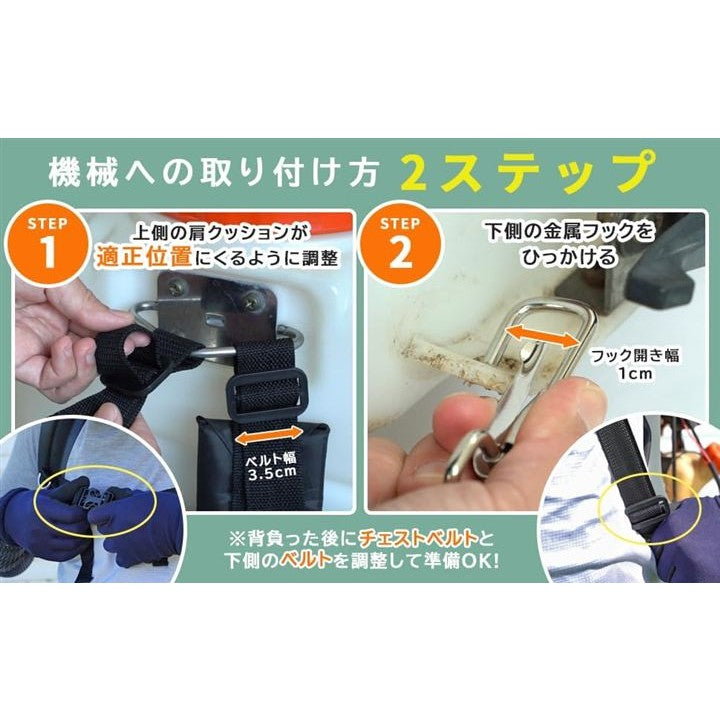 機械への取り付け方 2ステップ

STEP 1

上側の肩クッションが適正位置にくるように調整

ベルト幅 3.5cm

STEP 2

下側の金属フックをひっかける

フック開き幅 1cm

※背負った後にチェストベルトと下側のベルトを調整して準備OK!