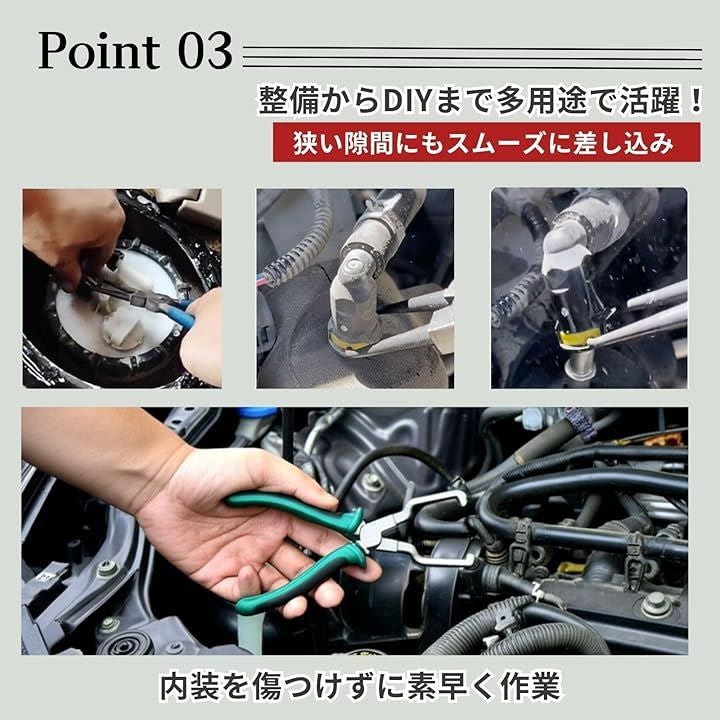 Point 03

整備からDIYまで多用途で活躍！

狭い隙間にもスムーズに差し込み

内装を傷つけずに素早く作業