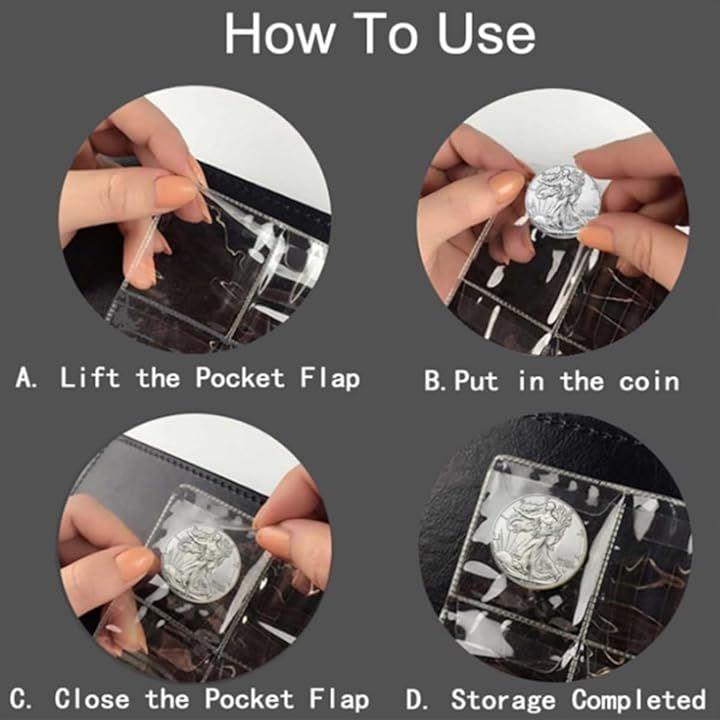 How To Use

A. Lift the Pocket Flap

B. Put in the coin

C. Close the Pocket Flap

D. Storage Completed